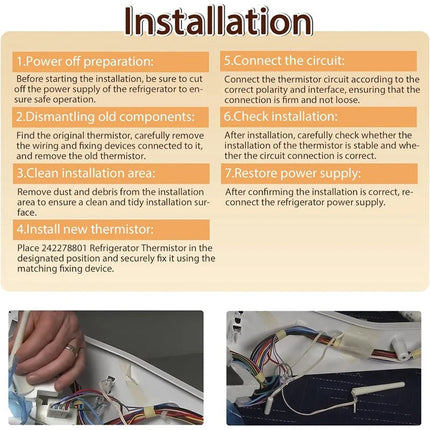 Installation

1.Power off preparation:

Before starting the installation, be sure to cut off the power supply of the refrigerator to ensure safe operation.

2.Dismantling old components:

Find the original thermistor, carefully remove the wiring and fixing devices connected to it, and remove the old thermistor.

3.Clean installation area:

Remove dust and debris from the installation area to ensure a clean and tidy installation surface.

4.Install new thermistor:

Place 242278801 Refrigerator Thermistor in the designated position and securely fix it using the matching fixing device.

5.Connect the circuit:

Connect the thermistor circuit according to the correct polarity and interface, ensuring that the connection is firm and not loose.

6.Check installation:

After installation, carefully check whether the installation of the thermistor is stable and whether the circuit connection is correct.

7.Restore power supply:

After confirming the installation is correct, reconnect the refrigerator power supply.